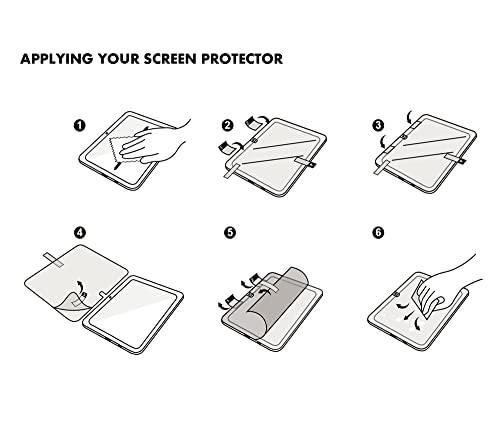 APPLYING YOUR SCREEN PROTECTOR

1

2

3

4

5

6