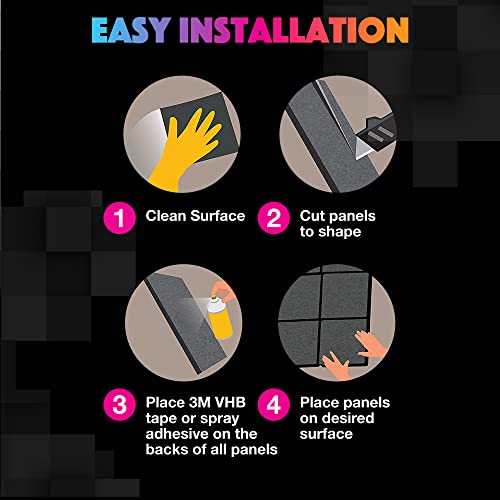 EASY INSTALLATION

1 Clean Surface

2 Cut panels to shape

3 Place 3M VHB tape or spray adhesive on the backs of all panels

4 Place panels on desired surface