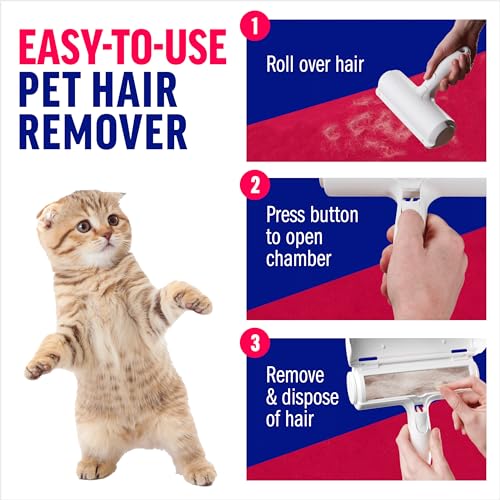 EASY-TO-USE
PET HAIR
REMOVER

1
Roll over hair

2
Press button to open chamber

3
Remove & dispose of hair