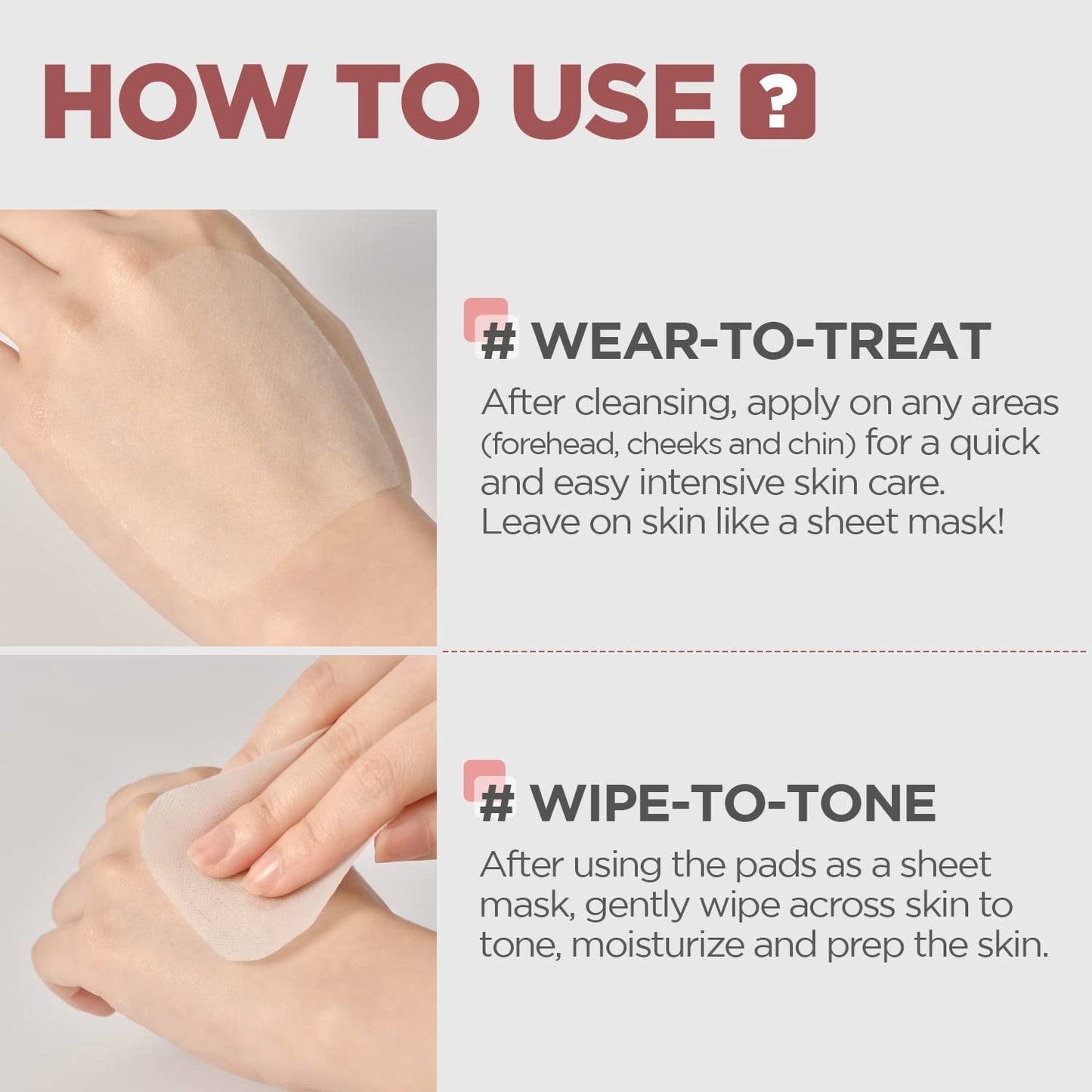 HOW TO USE ?

# WEAR-TO-TREAT

After cleansing, apply on any areas (forehead, cheeks and chin) for a quick and easy intensive skin care. Leave on skin like a sheet mask!

# WIPE-TO-TONE

After using the pads as a sheet mask, gently wipe across skin to tone, moisturize and prep the skin.