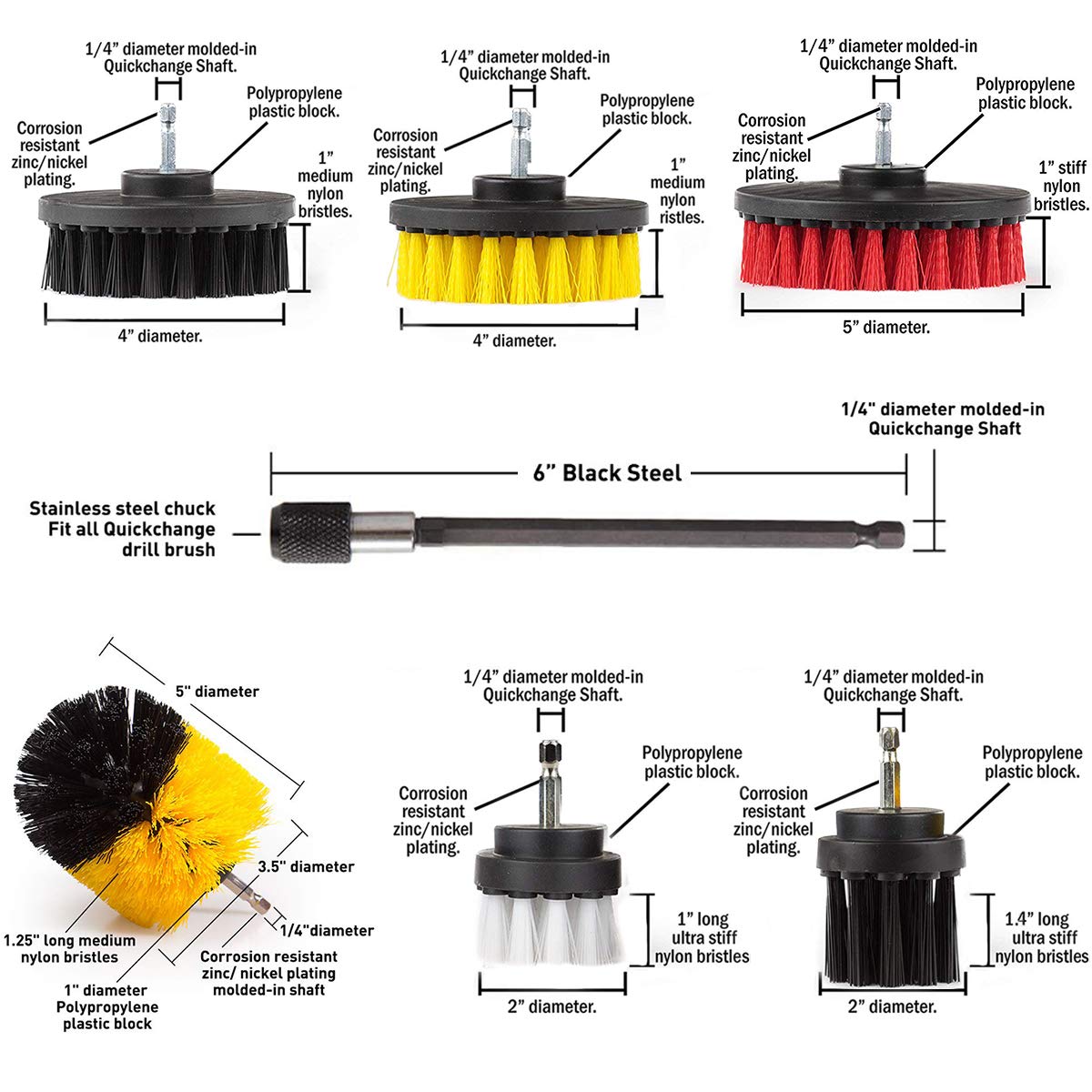 1/4" diameter molded-in Quickchange Shaft.

Polypropylene plastic block.

Corrosion resistant zinc/nickel plating.

1" medium nylon bristles.

4" diameter.

1/4" diameter molded-in Quickchange Shaft.

Polypropylene plastic block.

Corrosion resistant zinc/nickel plating.

1" medium nylon ristles.

4" diameter.

1/4" diameter molded-in Quickchange Shaft.

Polypropylene plastic block.

Corrosion resistant zinc/nickel plating.

1" stiff nylon bristles.

5" diameter.

1/4" diameter molded-in Quickchange Shaft

6" Black Steel

Stainless steel chuck Fit all Quickchange drill brush

5" diameter

3.5" diameter

1/4"diameter

1.25" long medium nylon bristles

Corrosion resistant zinc/ nickel plating molded-in shaft

1" diameter Polypropylene plastic block

1/4" diameter molded-in Quickchange Shaft.

Polypropylene plastic block.

Corrosion resistant zinc/nickel plating.

1" long ultra stiff nylon bristles

2" diameter.

1/4" diameter molded-in Quickchange Shaft.

Polypropylene plastic block.

Corrosion resistant zinc/nickel plating.

1.4" long ultra stiff nylon bristles

2" diameter.