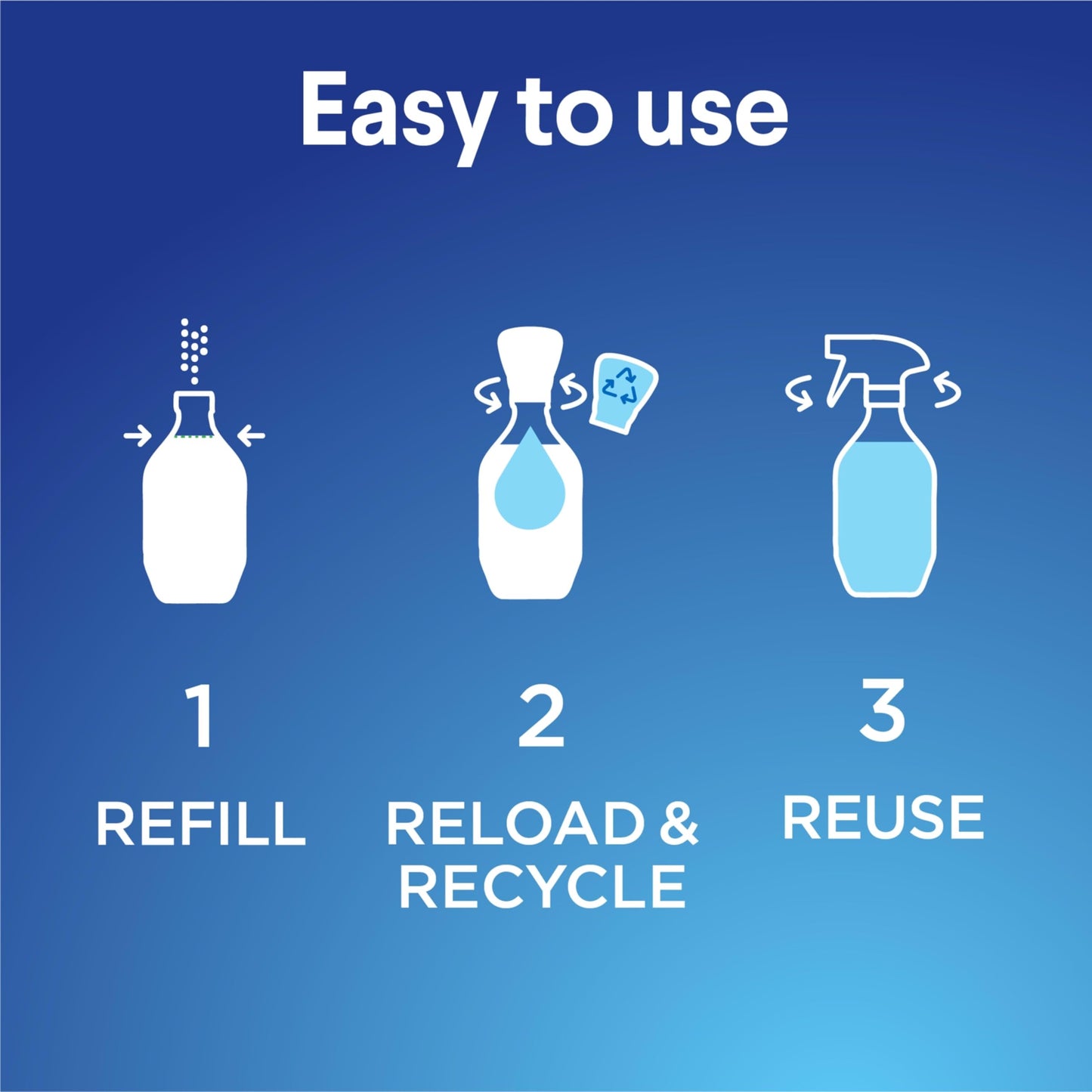 Easy to use

1
REFILL

2
RELOAD & RECYCLE

3
REUSE